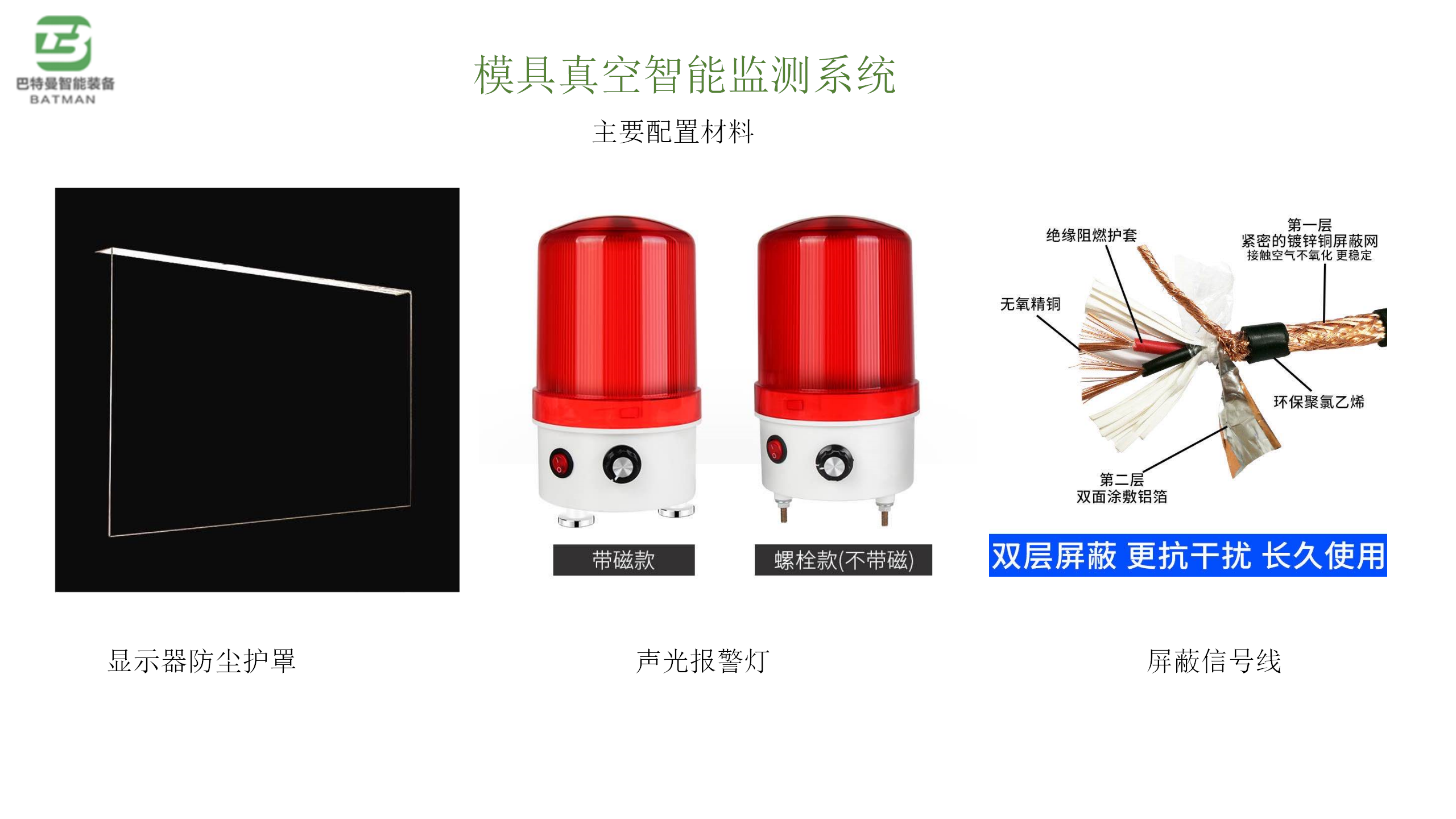 巴特曼智能装备
BATMAN

模具真空智能监测系统

主要配置材料

带磁款

螺栓款(不带磁)

绝缘阻燃护套

第一层
紧密的镀锌铜屏蔽网
接触空气不氧化 更稳定

无氧精铜

环保聚氯乙烯

第二层
双面涂敷铝箔

双层屏蔽 更抗干扰 长久使用

显示器防尘护罩

声光报警灯

屏蔽信号线